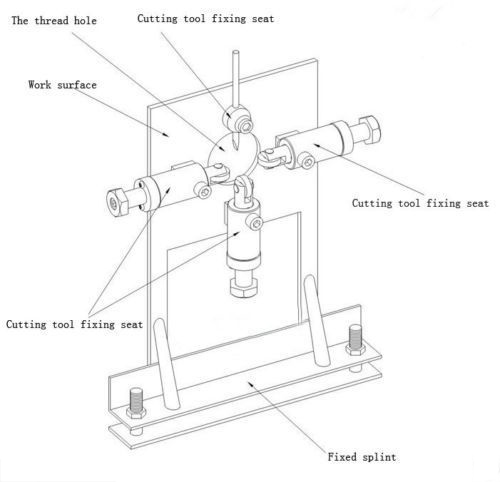 The thread hole
Cutting tool fixing seat
Work surface
Cutting tool fixing seat
Cutting tool fixing seat
Fixed splint